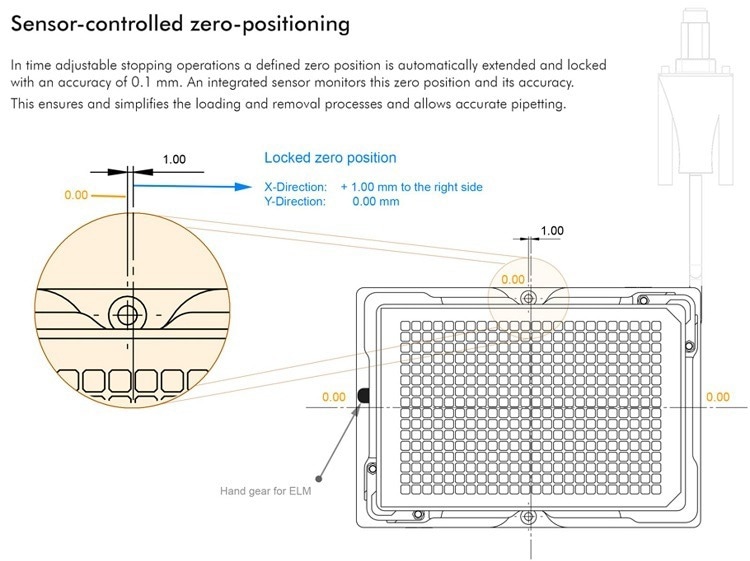 Sensor-controlled zero-positioning

In time adjustable stopping operations a defined zero position is automatically extended and locked with an accuracy of 0.1 mm. An integrated sensor monitors this zero position and its accuracy. This ensures and simplifies the loading and removal processes and allows accurate pipetting.

1.00

0.00

Locked zero position

X-Direction: + 1.00 mm to the right side
Y-Direction: 0.00 mm

1.00

0.00

0.00

0.00

Hand gear for ELM