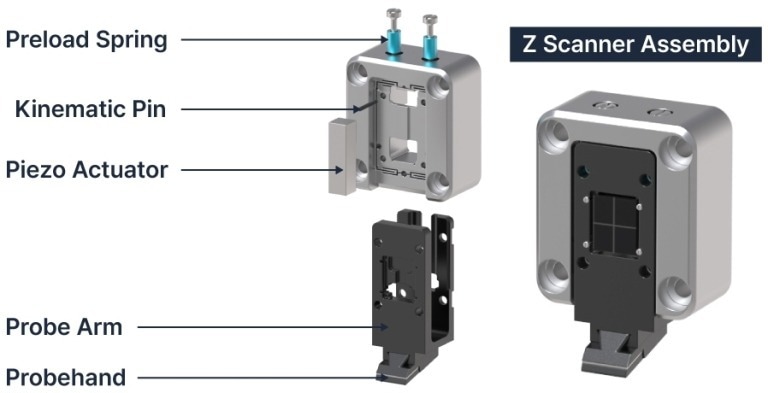 Preload Spring
Kinematic Pin
Piezo Actuator
Probe Arm
Probehand

Z Scanner Assembly